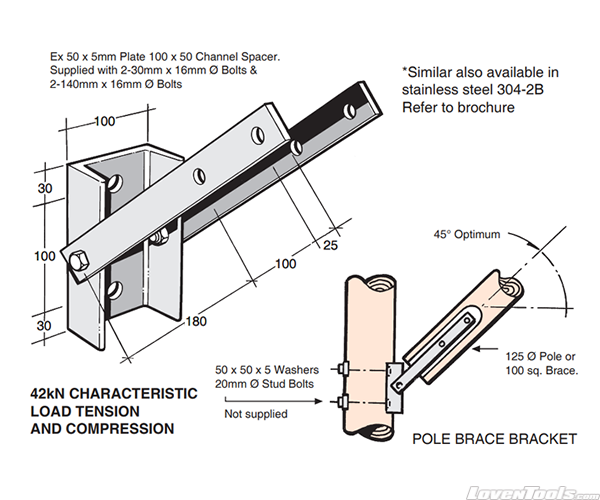 Ex 50 x 5mm Plate 100 x 50 Channel Spacer. Supplied with 2-30mm x 16mm Ø Bolts & 2-140mm x 16mm Ø Bolts

*Similar also available in stainless steel 304-2B Refer to brochure

100

30

100

30

25

100

180

45° Optimum

125 Ø Pole or 100 sq. Brace.

50 x 50 x 5 Washers
20mm Ø Stud Bolts

Not supplied

42kN CHARACTERISTIC LOAD TENSION AND COMPRESSION

POLE BRACE BRACKET

LovenTools.com