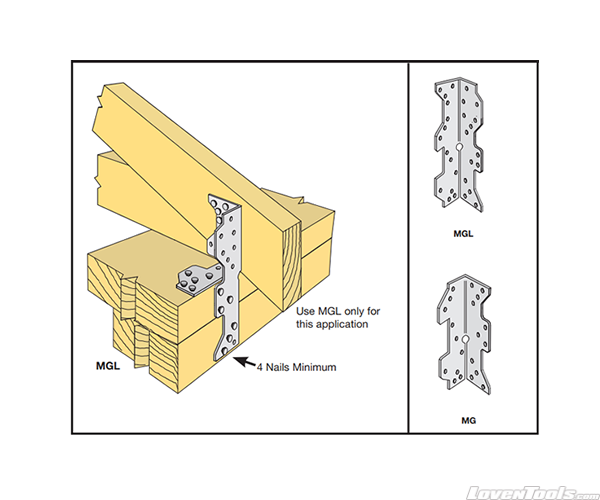 Use MGL only for this application

MGL

4 Nails Minimum

MGL

MG

LovenTools.com