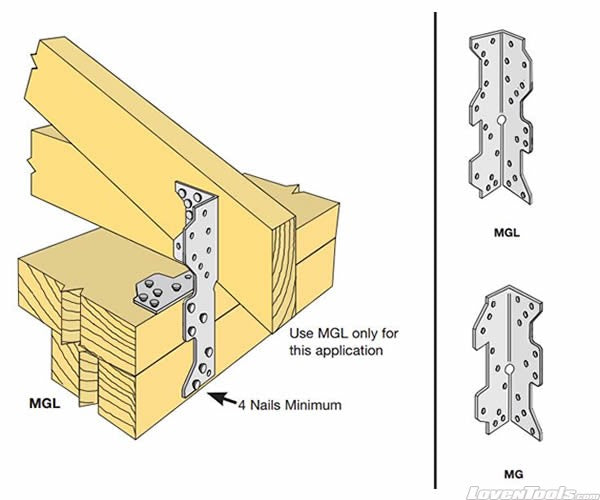 Use MGL only for this application

MGL

4 Nails Minimum

MGL

MG

LovenTools.com